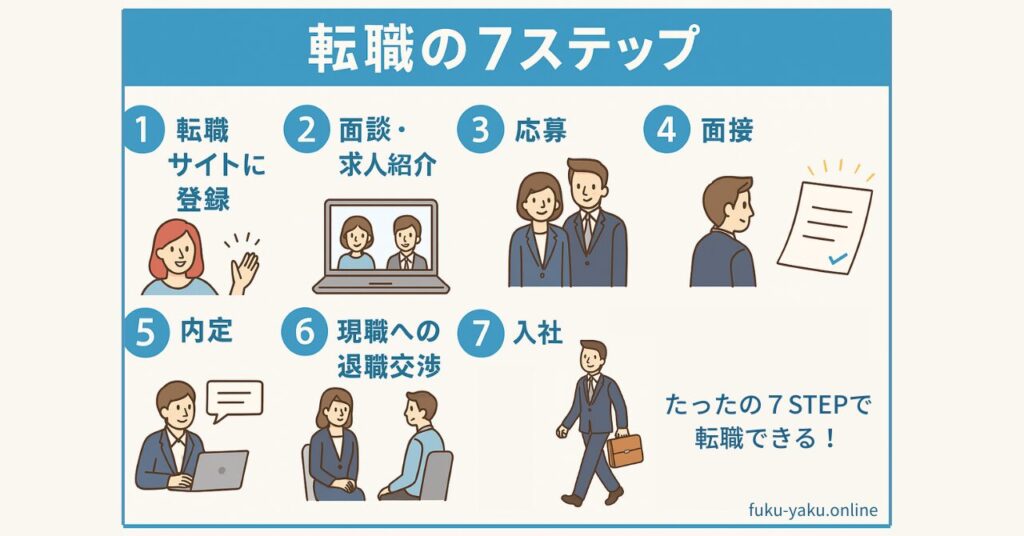 転職の7ステップ

1 転職サイトに登録

2 面談・求人紹介

3 応募

4 面接

5 内定

6 現職への退職交渉

7 入社

たったの７STEPで転職できる！

fuku-yaku.online